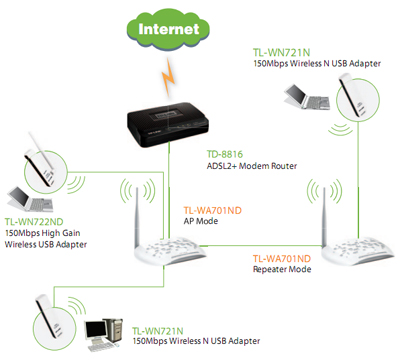 Internet

TL-WN721N
150Mbps Wireless N USB Adapter

TD-8816
ADSL2+ Modem Router

TL-WN722ND
150Mbps High Gain Wireless USB Adapter

TL-WA701ND
AP Mode

TL-WA701ND
Repeater Mode

TL-WN721N
150Mbps Wireless N USB Adapter