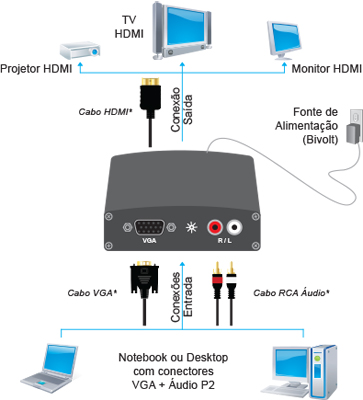 TV
HDMI

Projetor HDMI

Monitor HDMI

Cabo HDMI*

Conexão
Saída

Fonte de
Alimentação
(Bivolt)

VGA

R / L

Cabo VGA*

Conexões
Entrada

Cabo RCA Áudio*

Notebook ou Desktop
com conectores
VGA + Áudio P2