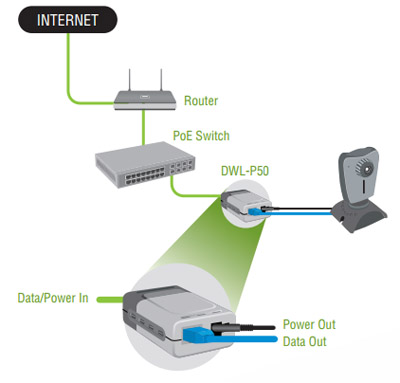 INTERNET

Router

PoE Switch

DWL-P50

Data/Power In

Power Out

Data Out