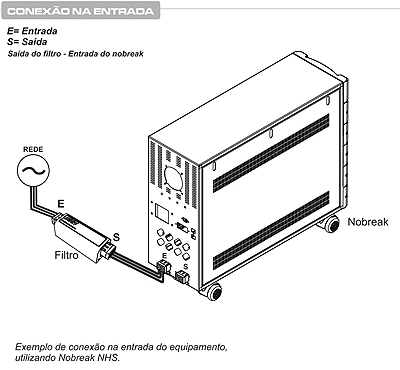 CONEXÃO NA ENTRADA

E= Entrada
S= Saída
Saída do filtro - Entrada do nobreak

REDE

E

S

Filtro

E

S

Nobreak

Exemplo de conexão na entrada do equipamento, utilizando Nobreak NHS.