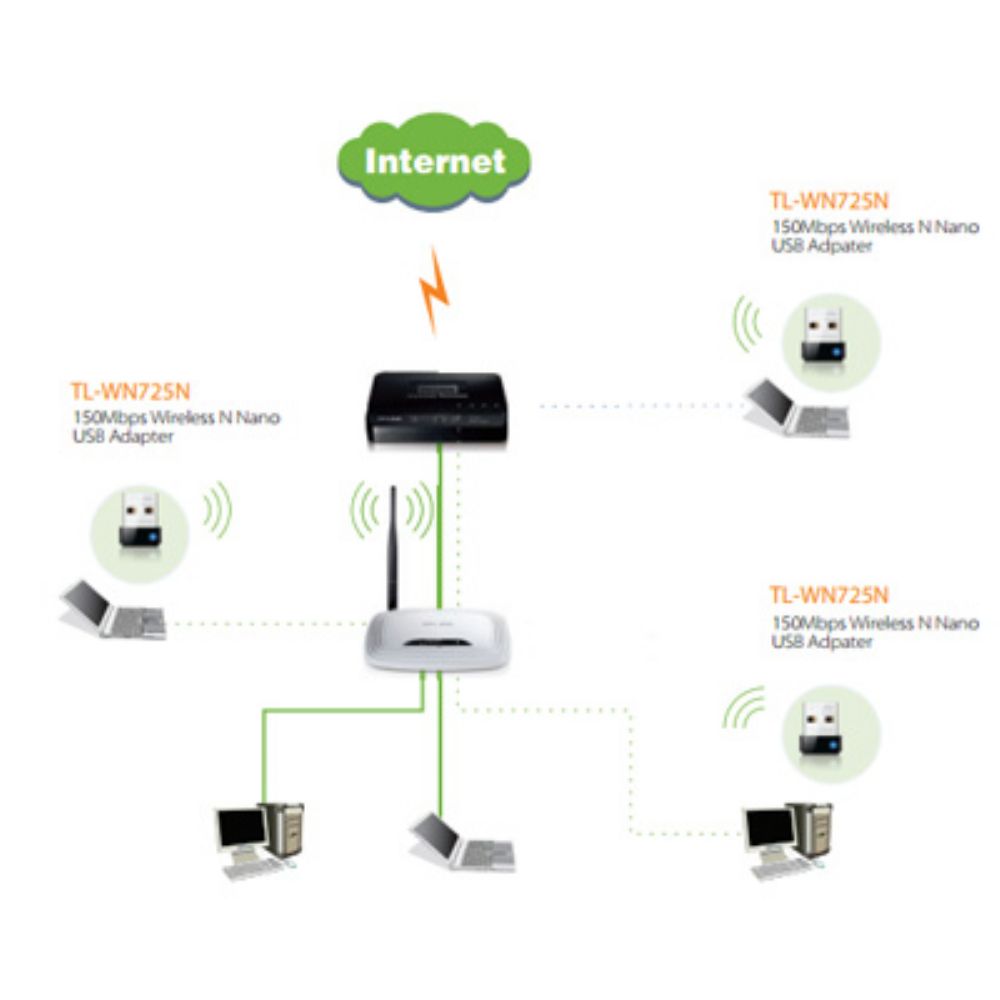 Internet

TL-WN725N
150Mbps Wireless N Nano
USB Adpater

TL-WN725N
150Mbps Wireless N Nano
USB Adapter

TL-WN725N
150Mbps Wireless N Nano
USB Adpater