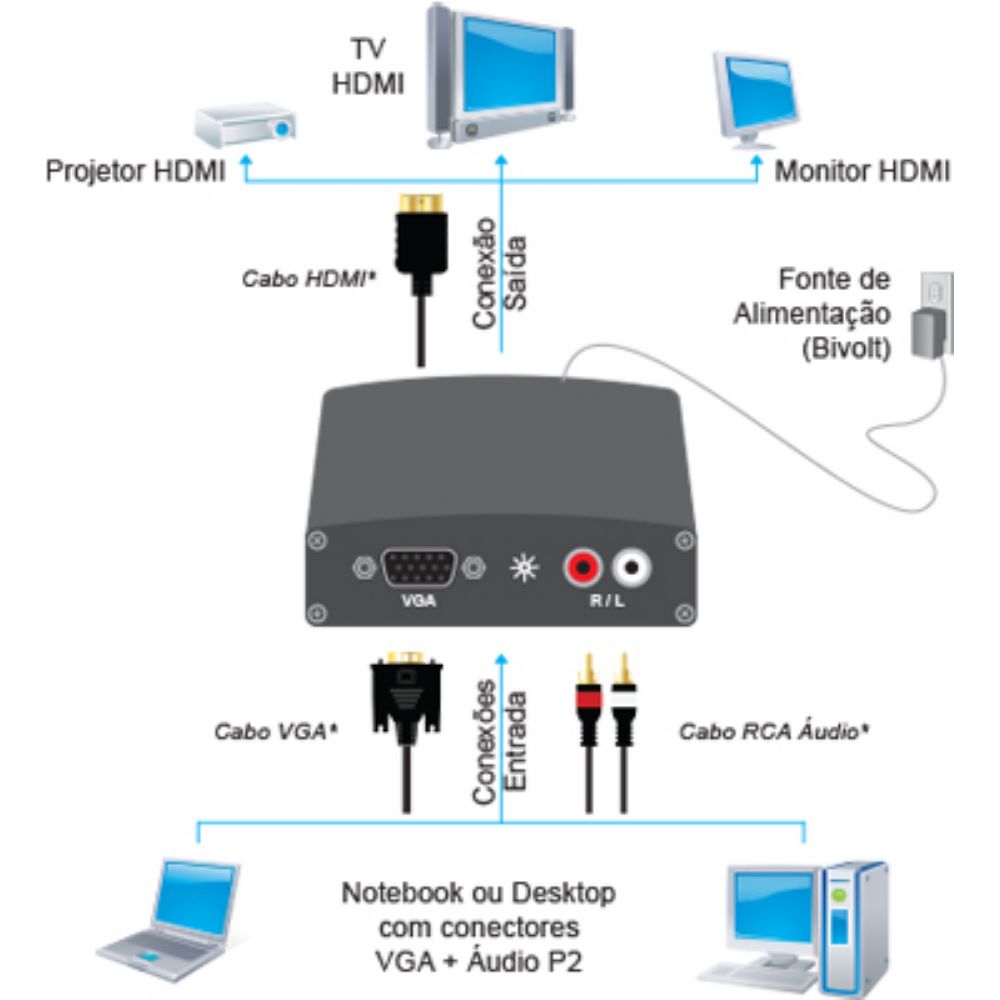 TV
HDMI

Projetor HDMI

Monitor HDMI

Cabo HDMI*

Conexão
Saída

Fonte de
Alimentação
(Bivolt)

VGA

R / L

Cabo VGA*

Conexões
Entrada

Cabo RCA Áudio*

Notebook ou Desktop
com conectores
VGA + Áudio P2