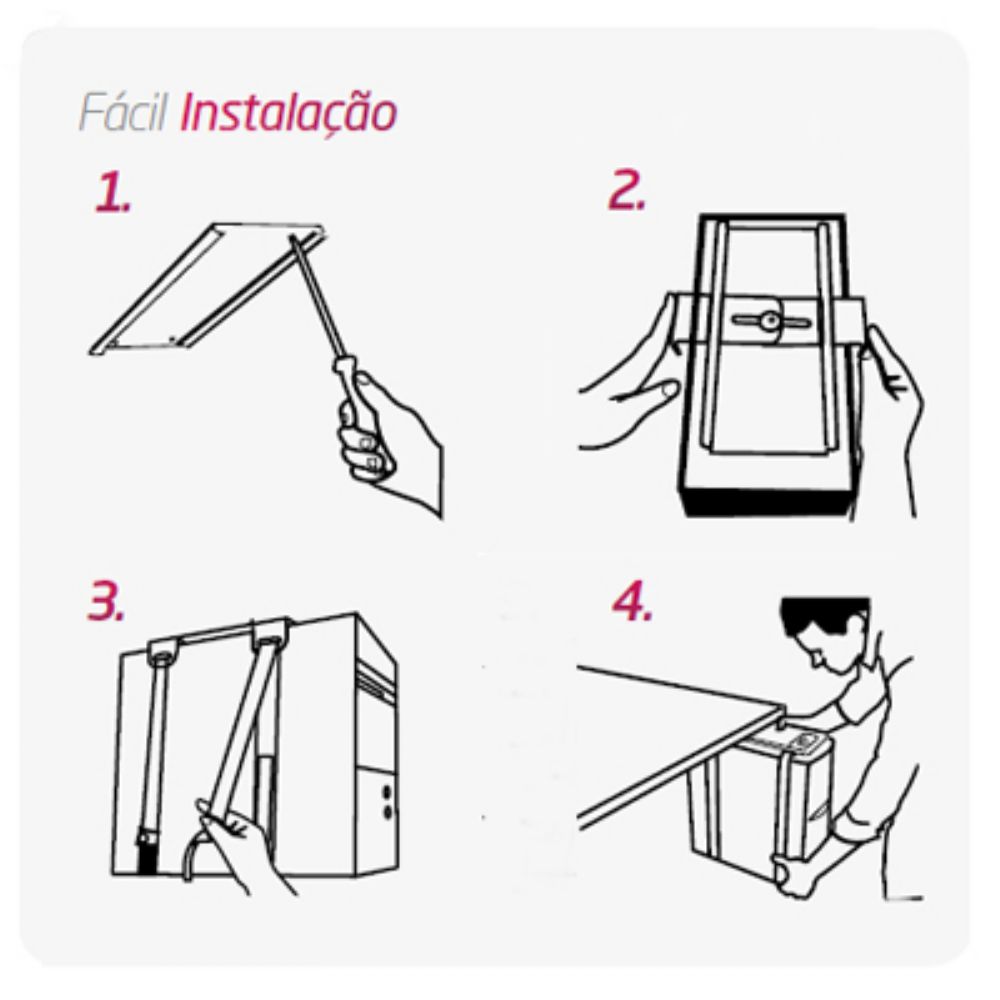 Fácil Instalação

1.

2.

3.

4.